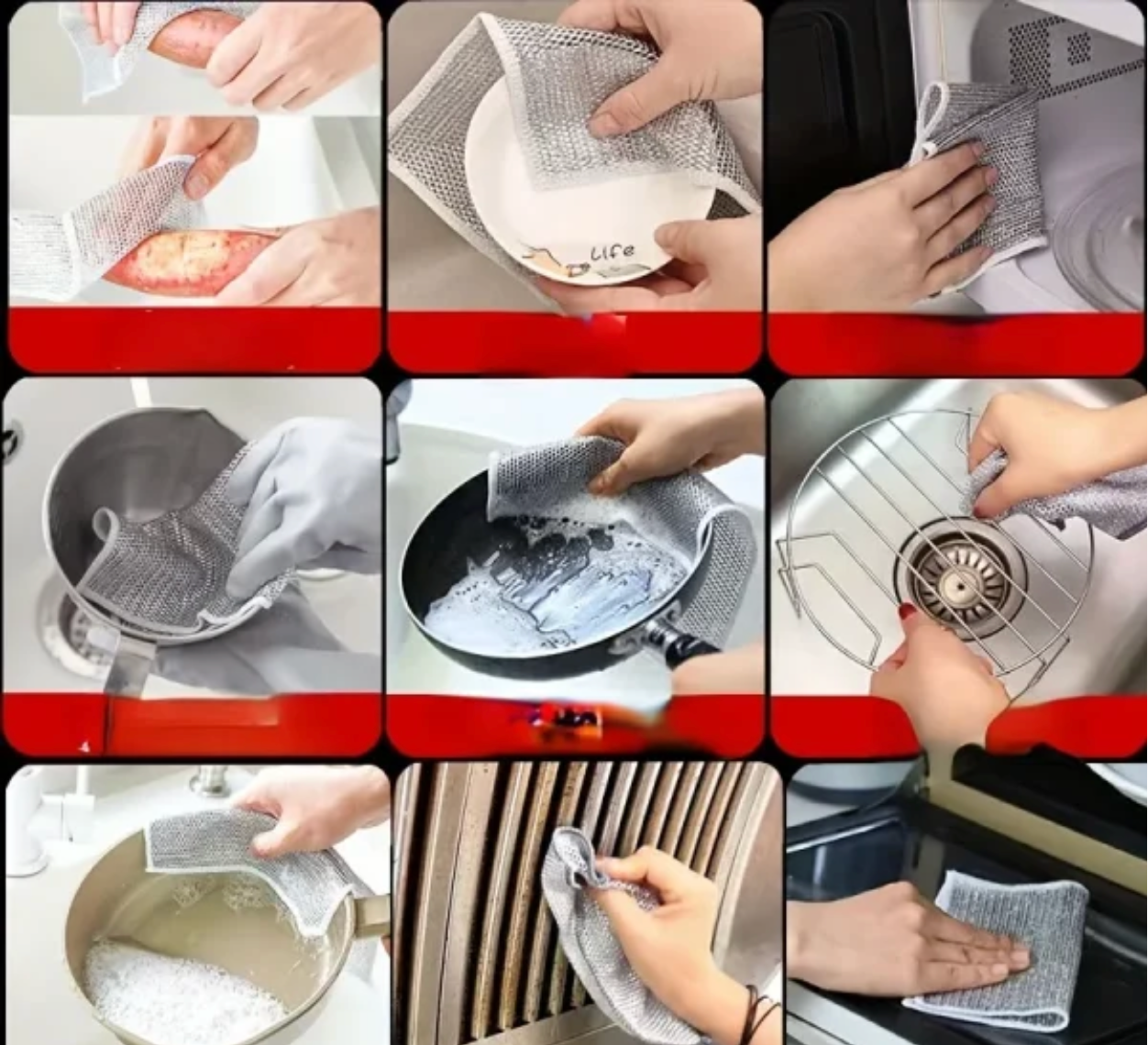 Life