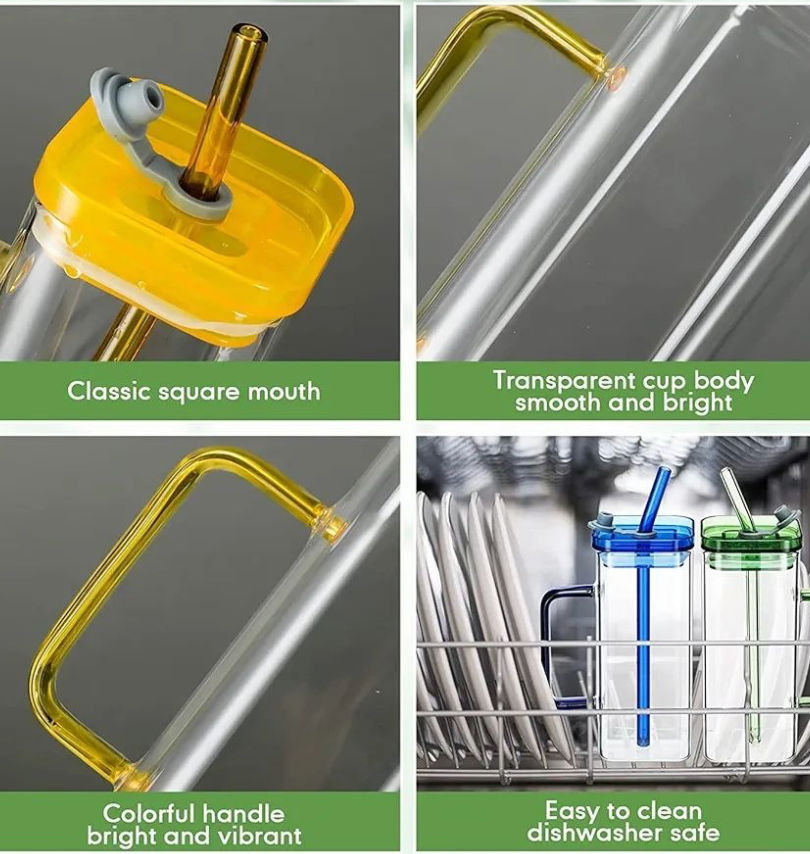 Classic square mouth

Transparent cup body
smooth and bright

Colorful handle
bright and vibrant

Easy to clean
dishwasher safe