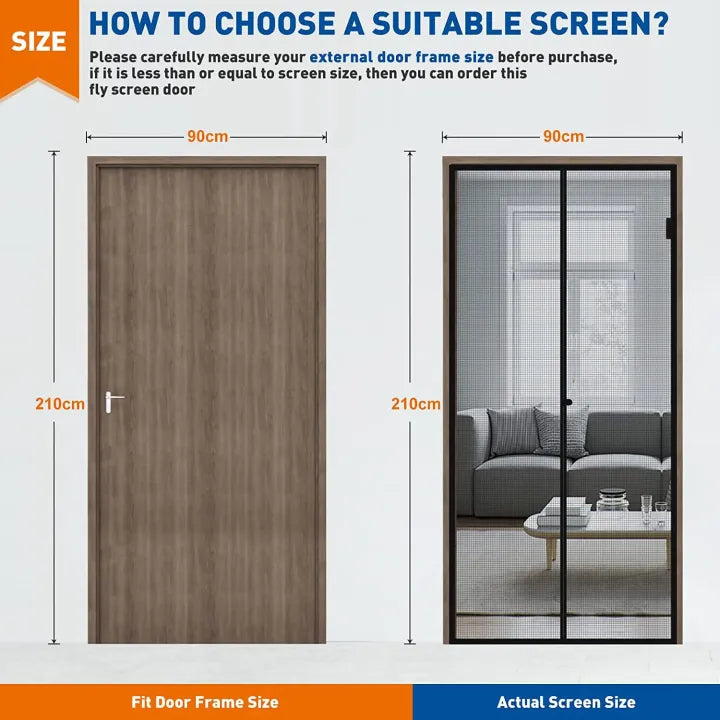 SIZE

HOW TO CHOOSE A SUITABLE SCREEN?

Please carefully measure your external door frame size before purchase, if it is less than or equal to screen size, then you can order this fly screen door

90cm

210cm

90cm

210cm

Fit Door Frame Size

Actual Screen Size